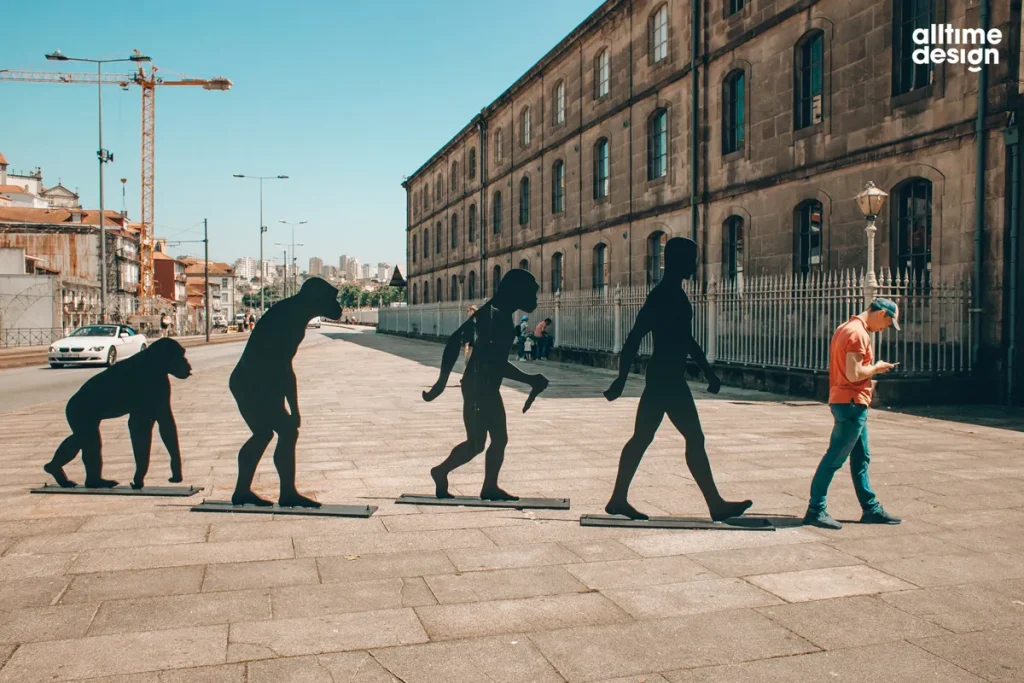 alltime design