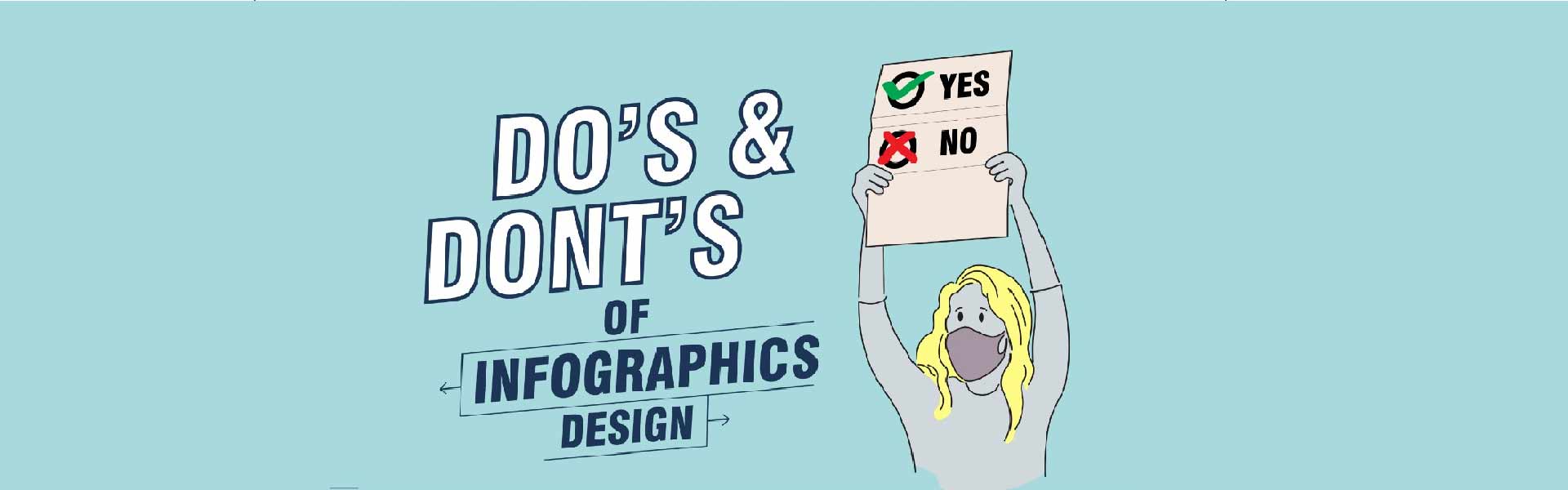 DO'S &
DONT'S
OF
INFOGRAPHICS
DESIGN

YES
NO