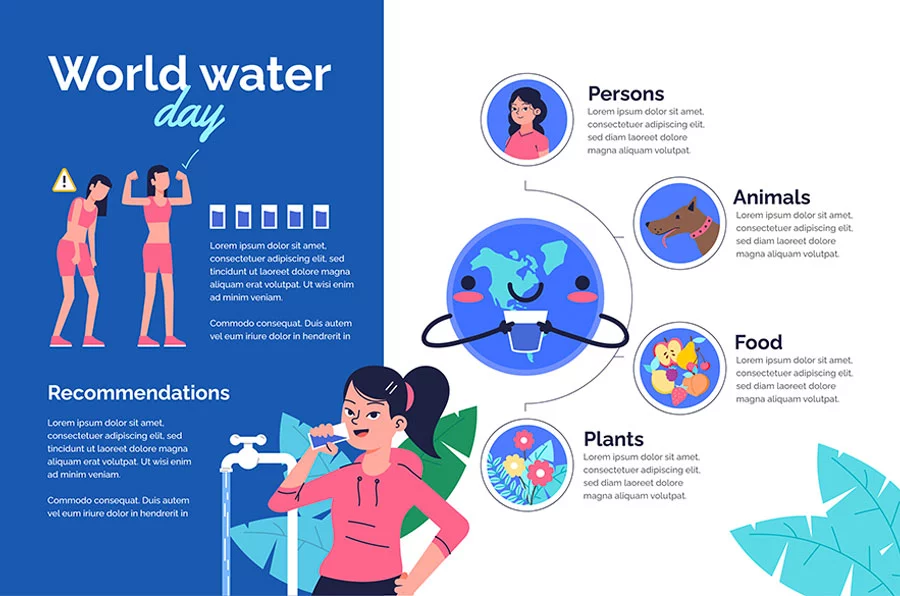 World water day

Lorem ipsum dolor sit amet, consectetuer adipiscing elit, sed tincidunt ut laoreet dolore magna aliquam erat volutpat. Ut wisi enim ad minim veniam.

Commodo consequat. Duis autem vel eum iriure dolor in hendrerit in

Recommendations

Lorem ipsum dolor sit amet, consectetuer adipiscing elit, sed tincidunt ut laoreet dolore magna aliquam erat volutpat. Ut wisi enim ad minim veniam.

Commodo consequat. Duis autem vel eum iriure dolor in hendrerit in

Persons
Lorem ipsum dolor sit amet, consectetuer adipiscing elit, sed diam laoreet dolore magna aliquam volutpat.

Animals
Lorem ipsum dolor sit amet, consectetuer adipiscing elit, sed diam laoreet dolore magna aliquam volutpat.

Food
Lorem ipsum dolor sit amet, consectetuer adipiscing elit, sed diam laoreet dolore magna aliquam volutpat.

Plants
Lorem ipsum dolor sit amet, consectetuer adipiscing elit, sed diam laoreet dolore magna aliquam volutpat.