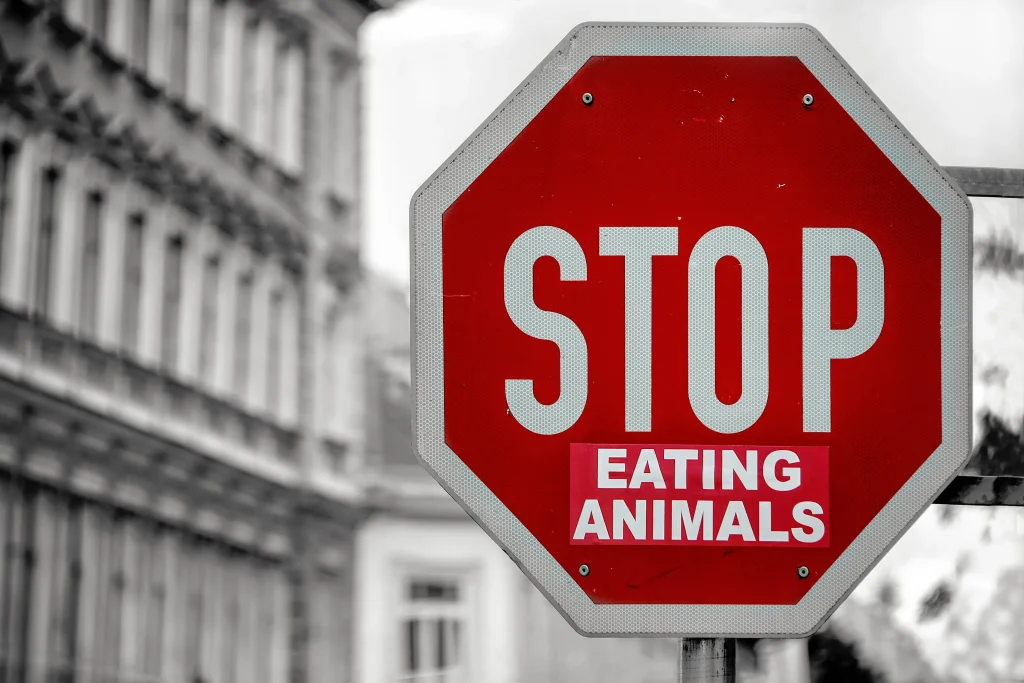 STOP
EATING ANIMALS