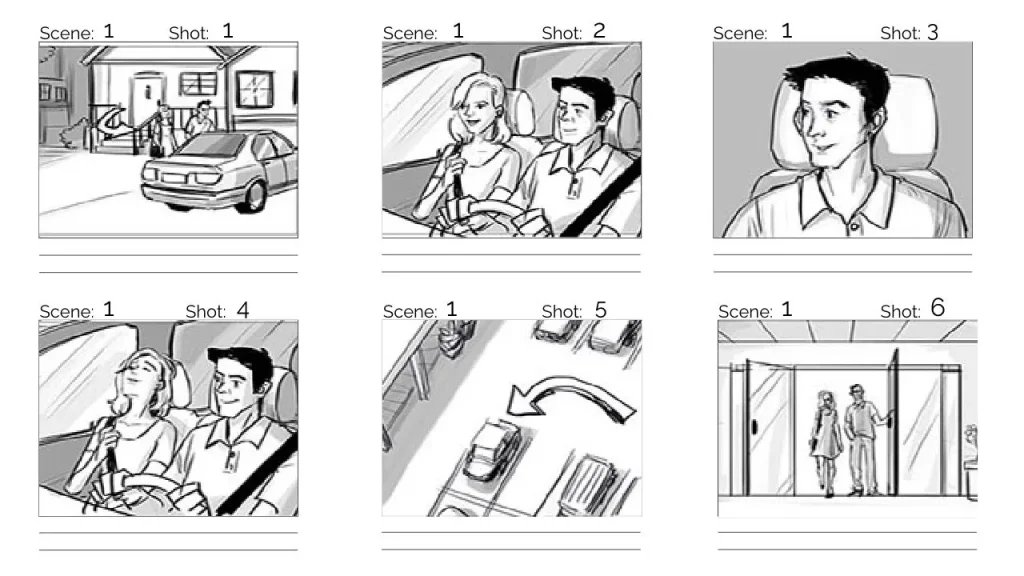 Scene: 1 Shot: 1

Scene: 1 Shot: 2

Scene: 1 Shot: 3

Scene: 1 Shot: 4

Scene: 1 Shot: 5

Scene: 1 Shot: 6