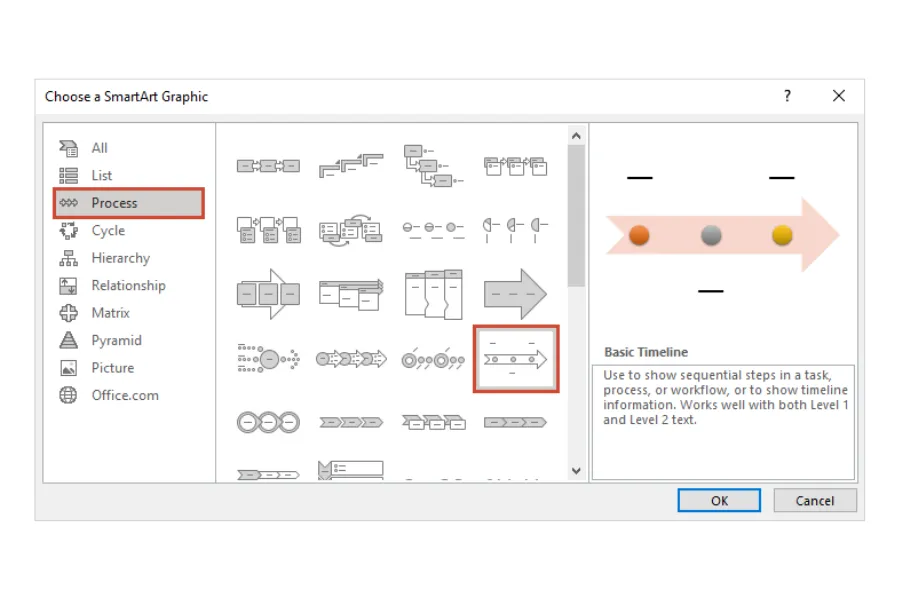 Choose a SmartArt Graphic

?

All
List
Process
Cycle
Hierarchy
Relationship
Matrix
Pyramid
Picture
Office.com

Basic Timeline

Use to show sequential steps in a task, process, or workflow, or to show timeline information. Works well with both Level 1 and Level 2 text.

OK
Cancel