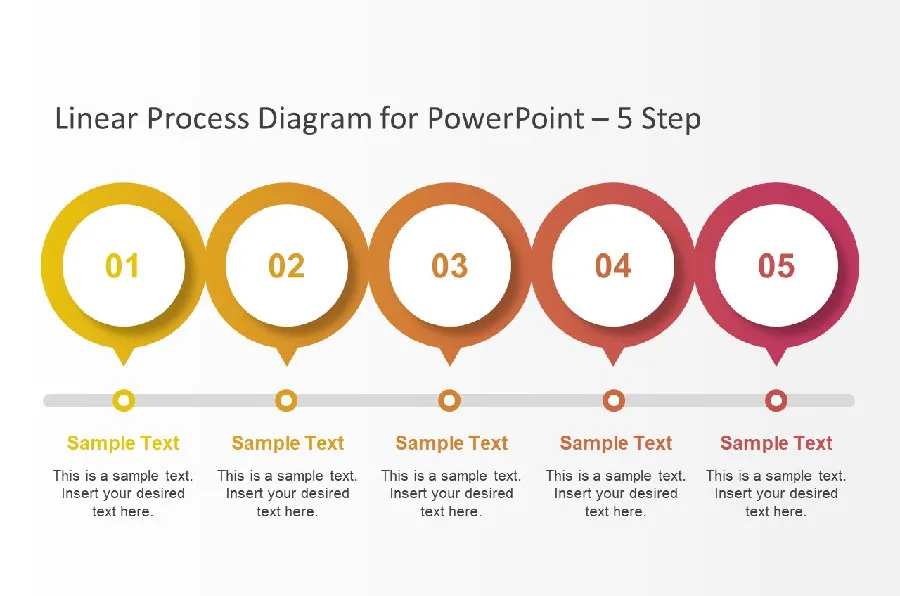 Linear Process Diagram for PowerPoint – 5 Step

01

02

03

04

05

Sample Text

This is a sample text. Insert your desired text here.

Sample Text

This is a sample text. Insert your desired text here.

Sample Text

This is a sample text. Insert your desired text here.

Sample Text

This is a sample text. Insert your desired text here.

Sample Text

This is a sample text. Insert your desired text here.